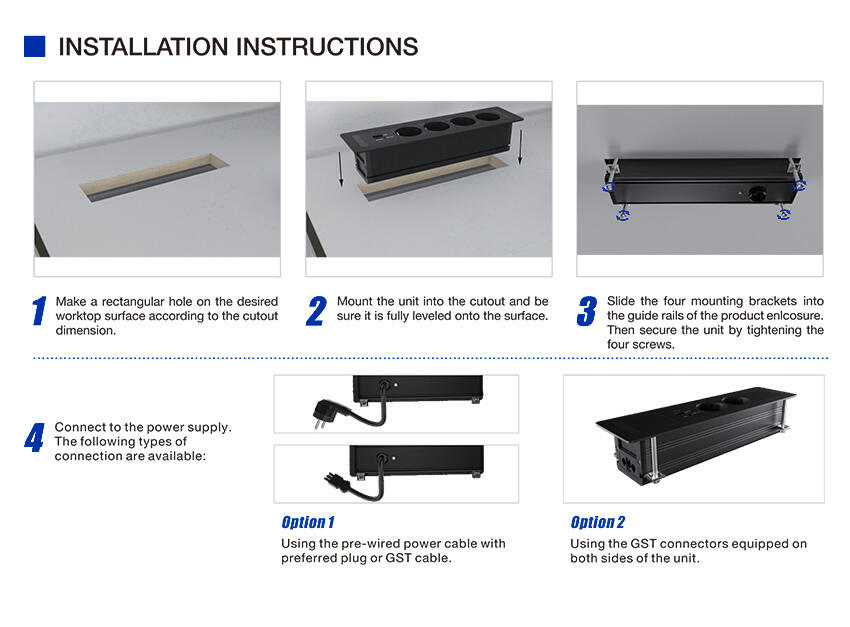 INSTALLATION INSTRUCTIONS

1 Make a rectangular hole on the desired worktop surface according to the cutout dimension.

2 Mount the unit into the cutout and be sure it is fully leveled onto the surface.

3 Slide the four mounting brackets into the guide rails of the product enlcosure. Then secure the unit by tightening the four screws.

4 Connect to the power supply. The following types of connection are available:

Option 1
Using the pre-wired power cable with preferred plug or GST cable.

Option 2
Using the GST connectors equipped on both sides of the unit.